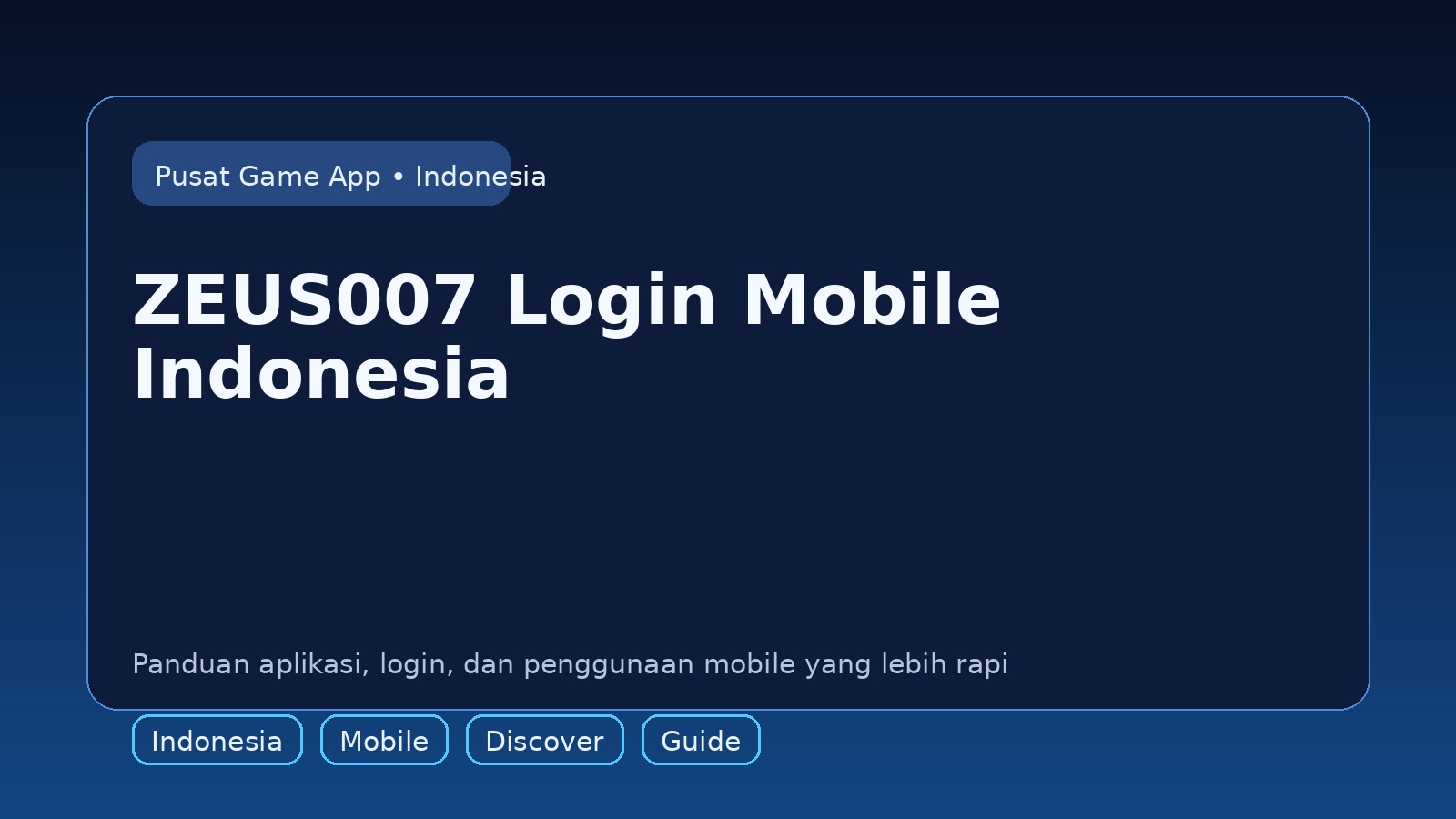 Pusat Game App • Indonesia

ZEUS007 Login Mobile Indonesia

Panduan aplikasi, login, dan penggunaan mobile yang lebih rapi

Indonesia Mobile Discover Guide