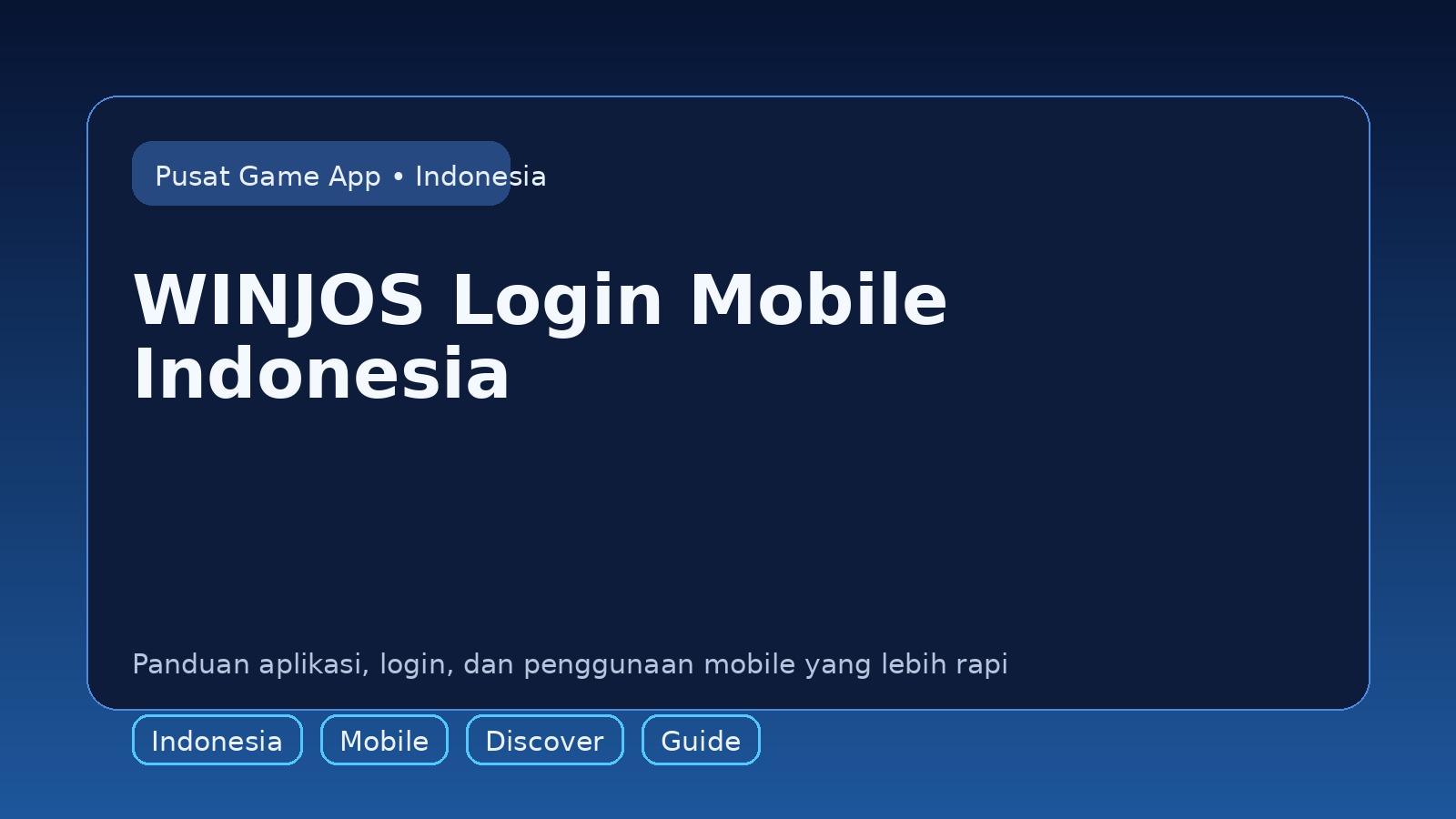 Pusat Game App • Indonesia

WINJOS Login Mobile Indonesia

Panduan aplikasi, login, dan penggunaan mobile yang lebih rapi

Indonesia
Mobile
Discover
Guide