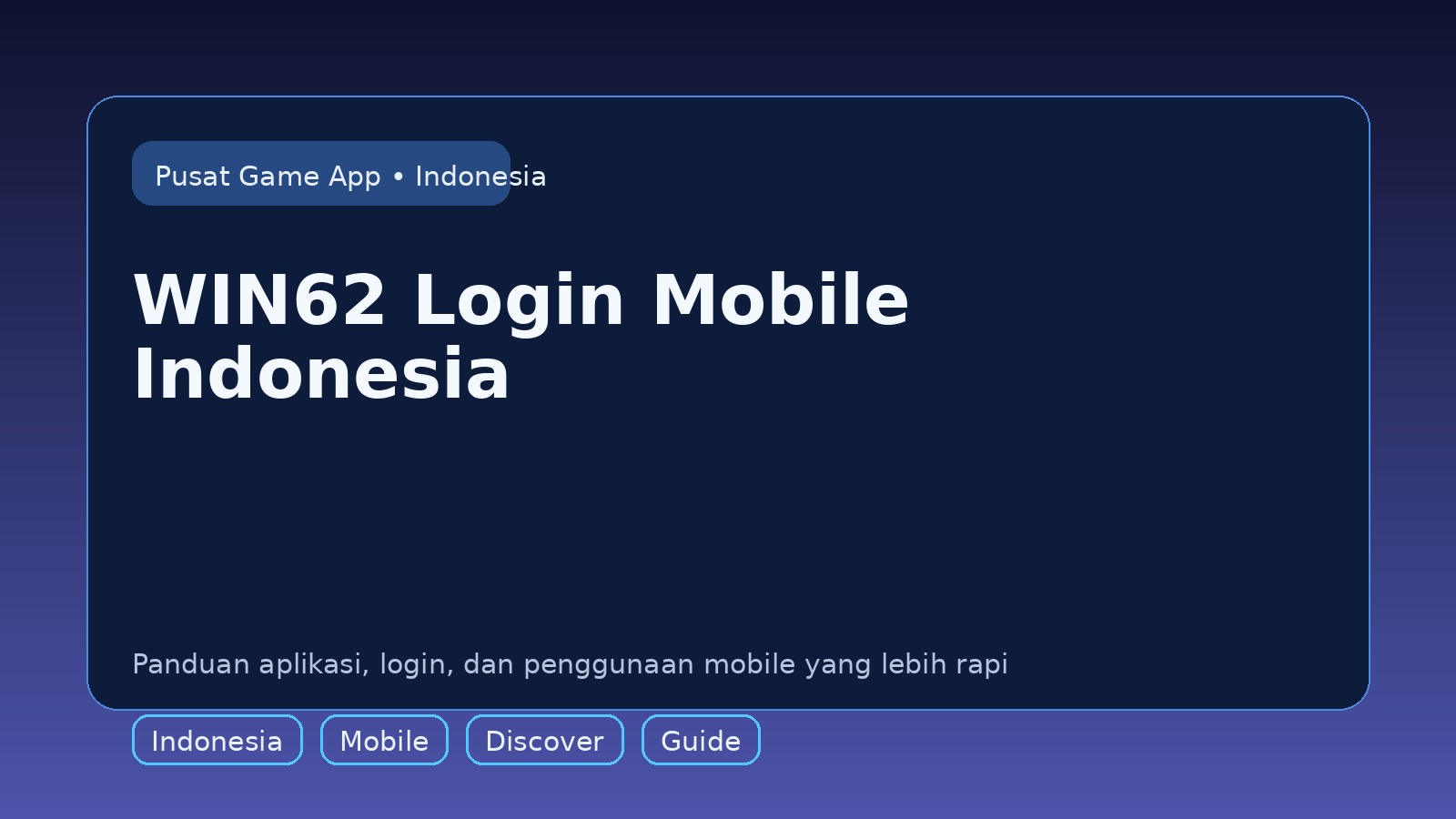 Pusat Game App • Indonesia

WIN62 Login Mobile Indonesia

Panduan aplikasi, login, dan penggunaan mobile yang lebih rapi

Indonesia Mobile Discover Guide