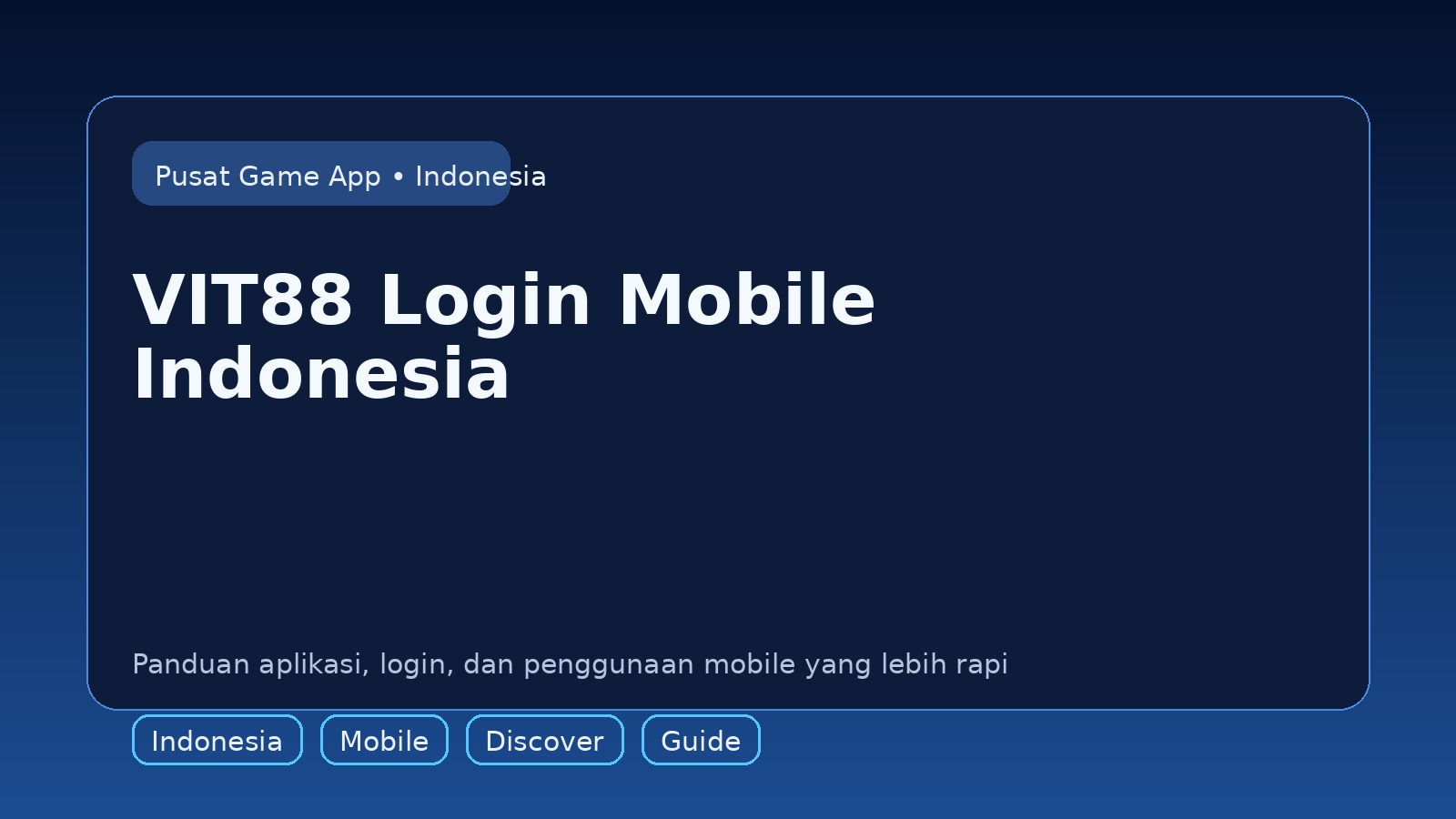 Pusat Game App • Indonesia

VIT88 Login Mobile Indonesia

Panduan aplikasi, login, dan penggunaan mobile yang lebih rapi

Indonesia Mobile Discover Guide