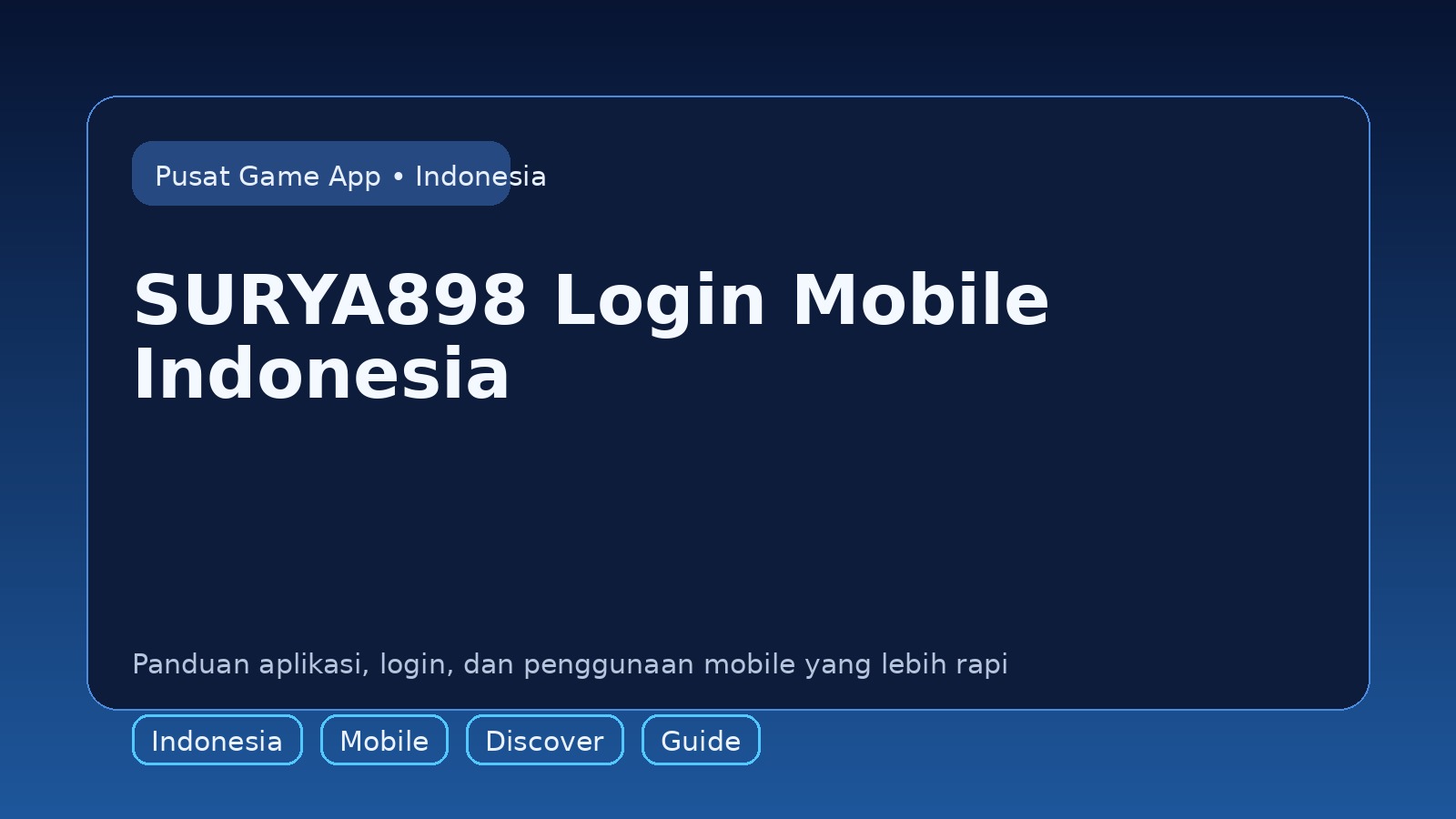 Pusat Game App • Indonesia

SURYA898 Login Mobile Indonesia

Panduan aplikasi, login, dan penggunaan mobile yang lebih rapi

Indonesia

Mobile

Discover

Guide