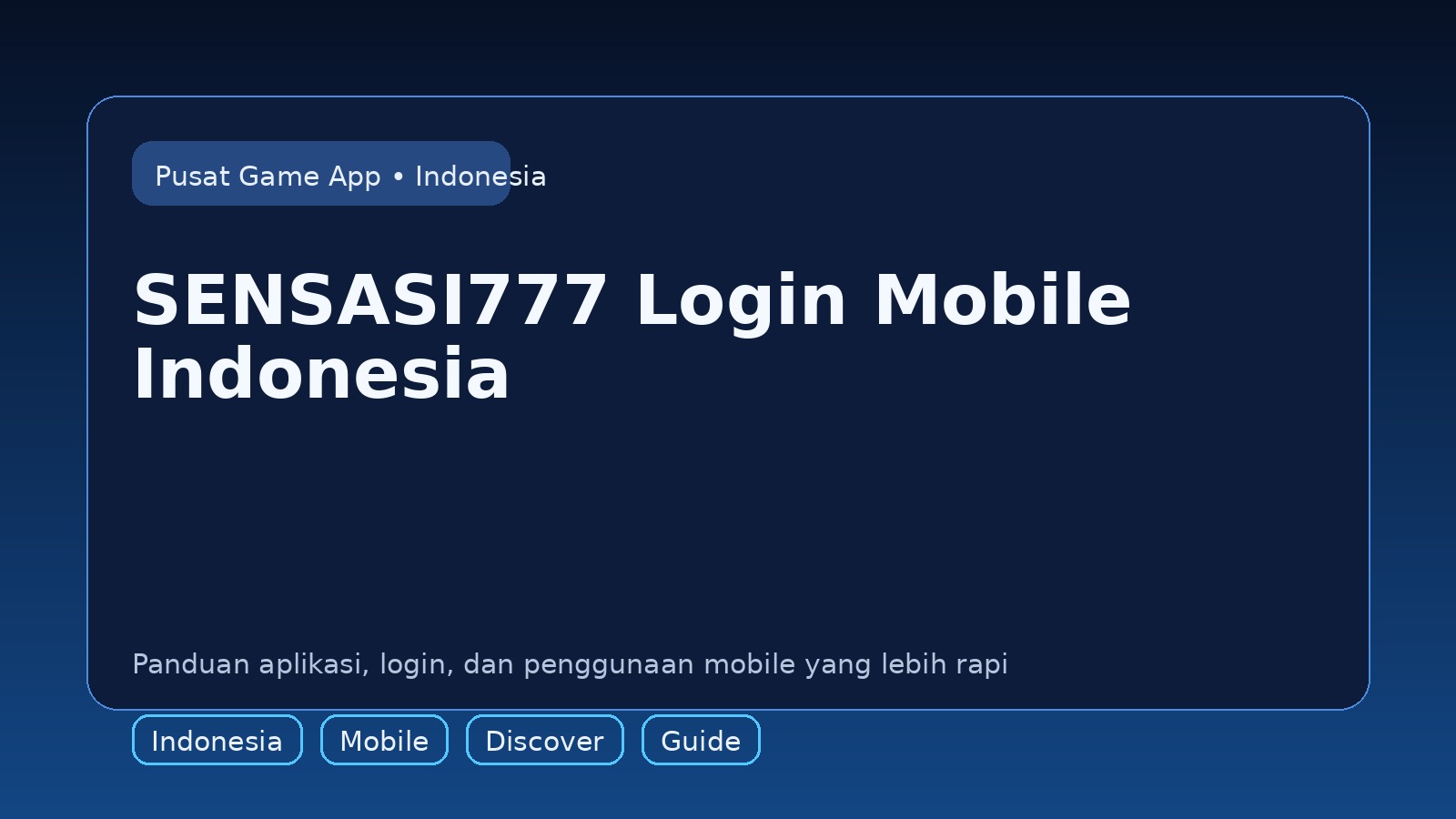 Pusat Game App • Indonesia

SENSASI777 Login Mobile Indonesia

Panduan aplikasi, login, dan penggunaan mobile yang lebih rapi

Indonesia Mobile Discover Guide