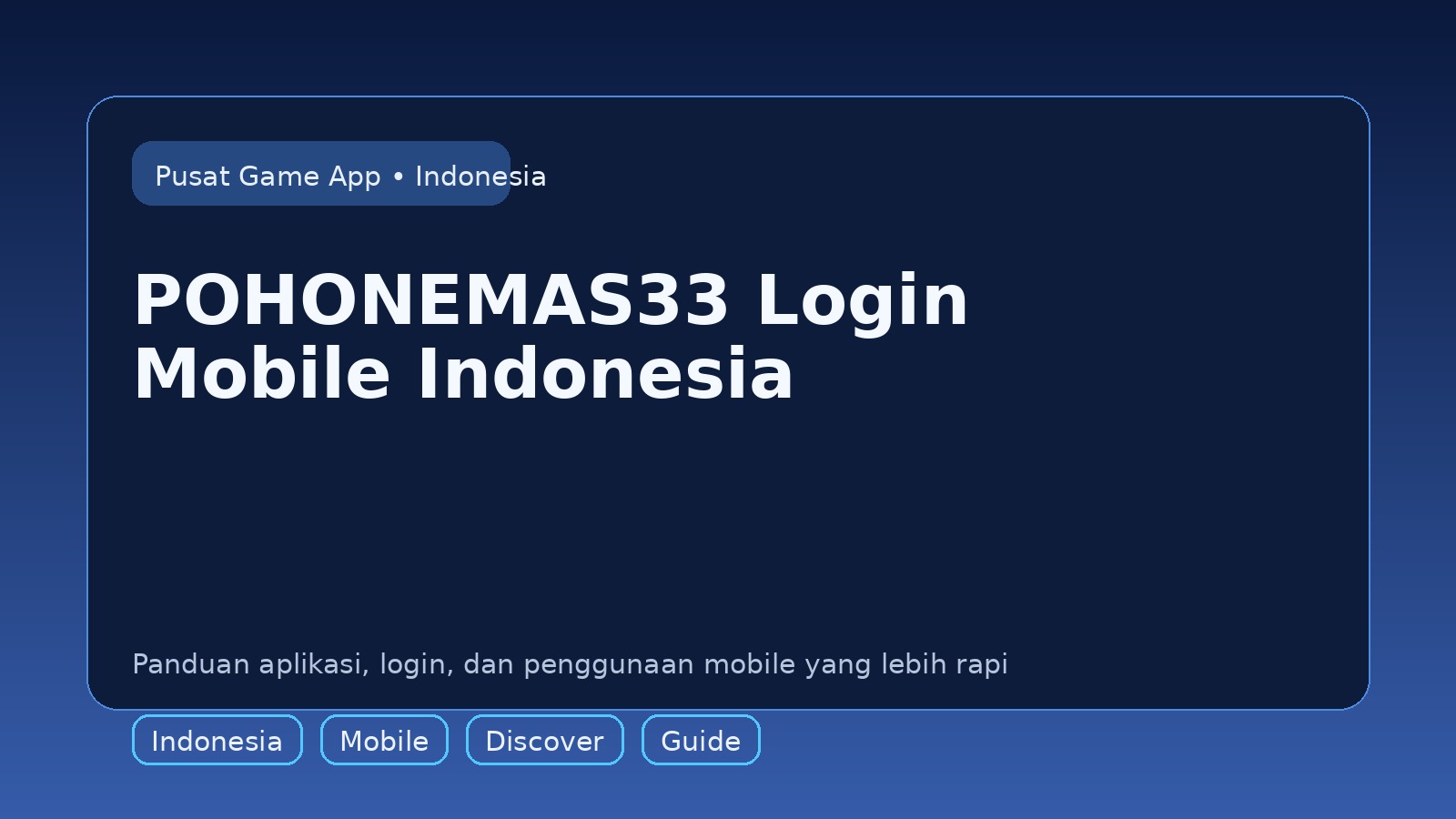 Pusat Game App • Indonesia

POHONEMAS33 Login Mobile Indonesia

Panduan aplikasi, login, dan penggunaan mobile yang lebih rapi

Indonesia Mobile Discover Guide