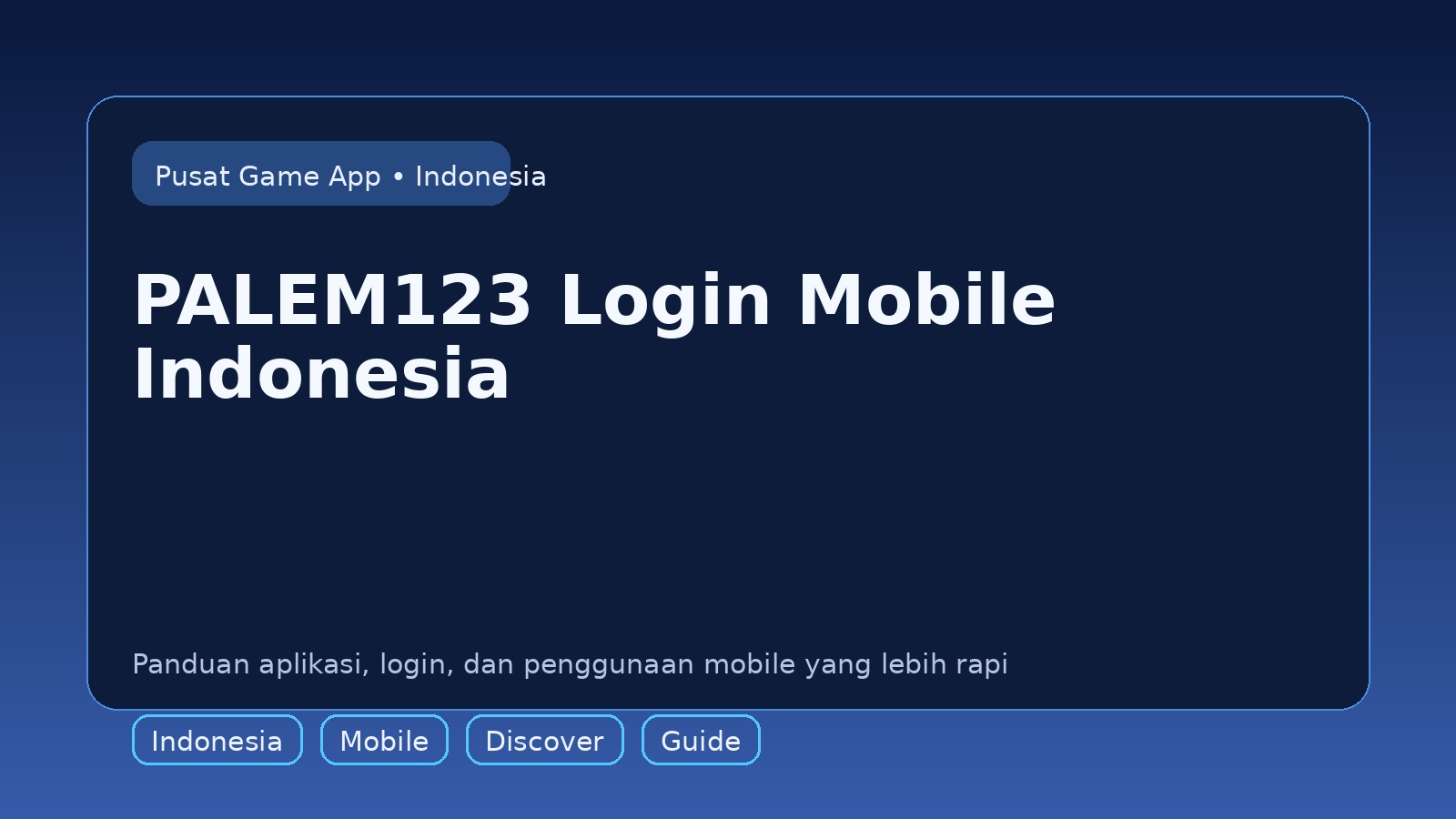 Pusat Game App • Indonesia

PALEM123 Login Mobile Indonesia

Panduan aplikasi, login, dan penggunaan mobile yang lebih rapi

Indonesia
Mobile
Discover
Guide