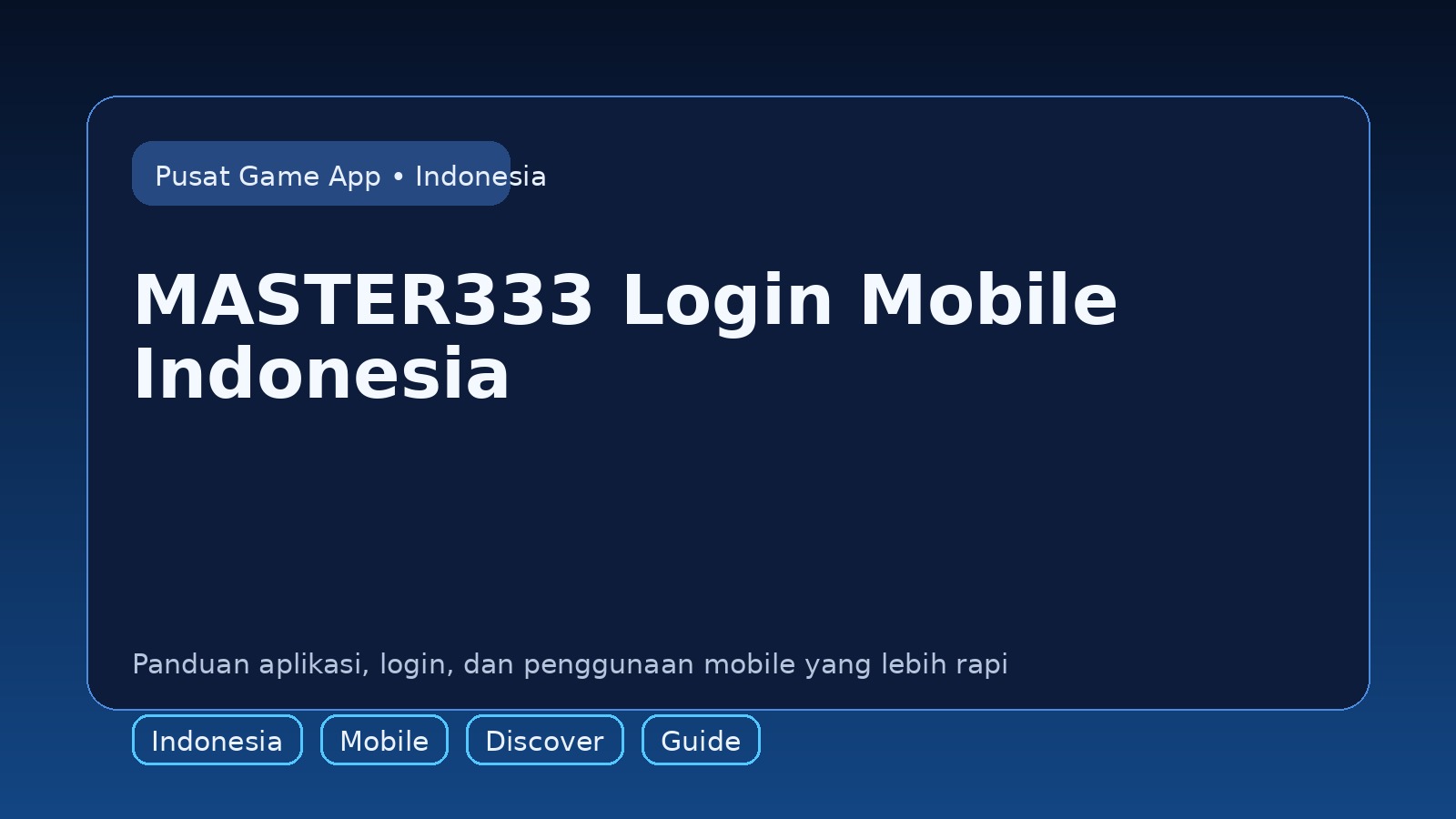 Pusat Game App • Indonesia

MASTER333 Login Mobile Indonesia

Panduan aplikasi, login, dan penggunaan mobile yang lebih rapi

Indonesia Mobile Discover Guide