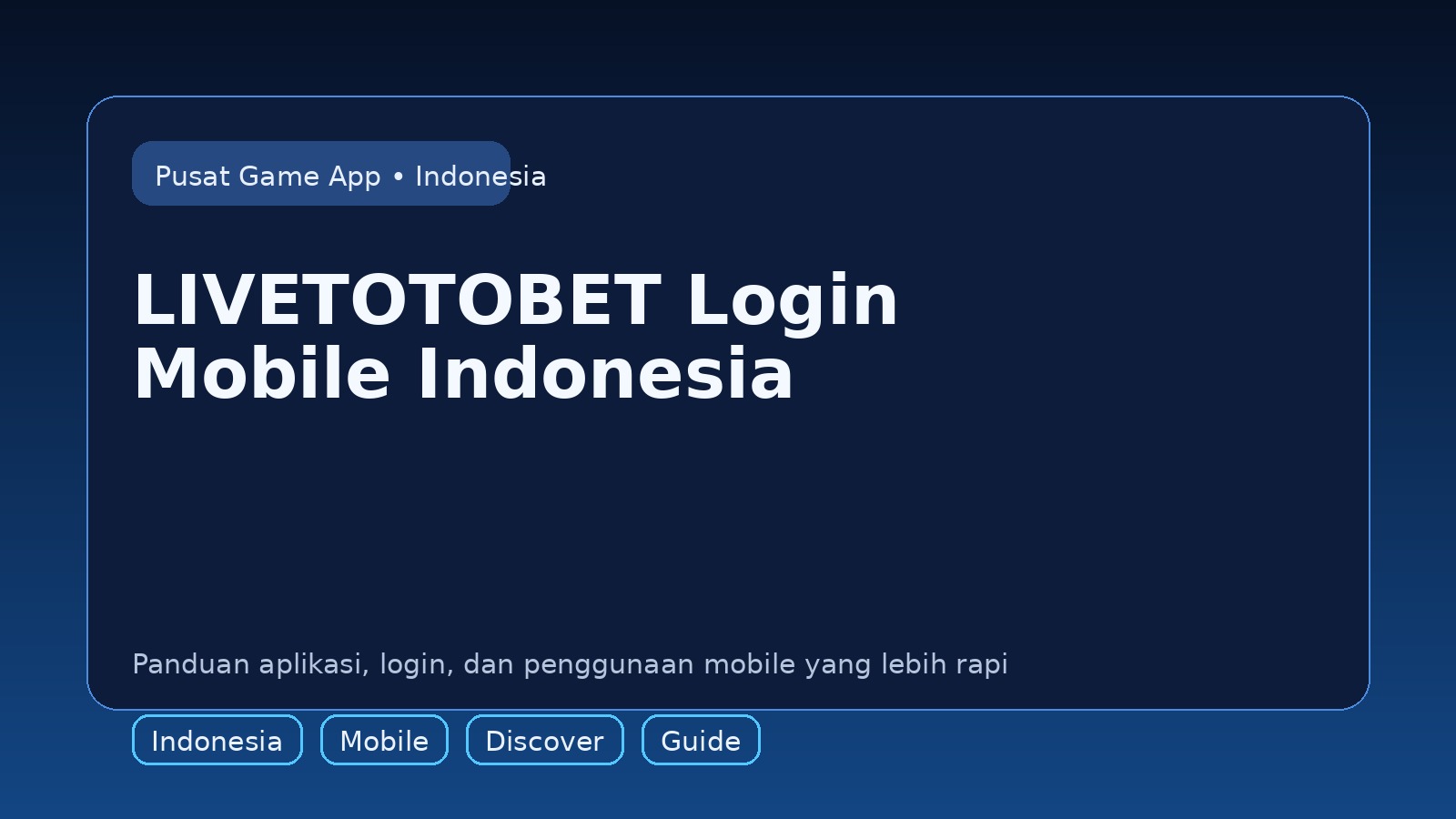 Pusat Game App • Indonesia

LIVETOTOBET Login Mobile Indonesia

Panduan aplikasi, login, dan penggunaan mobile yang lebih rapi

Indonesia
Mobile
Discover
Guide