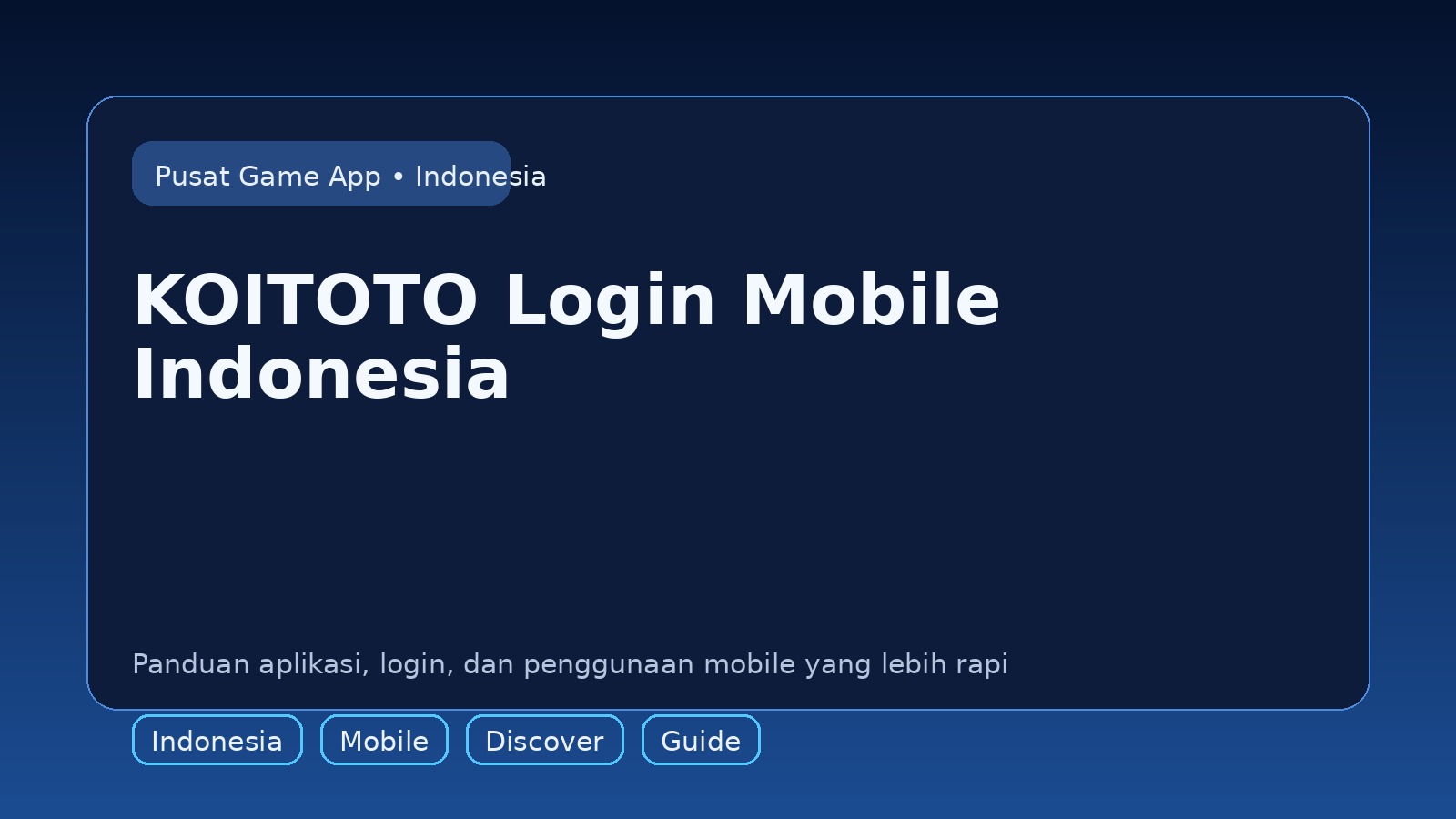 Pusat Game App • Indonesia

KOITOTO Login Mobile Indonesia

Panduan aplikasi, login, dan penggunaan mobile yang lebih rapi

Indonesia Mobile Discover Guide