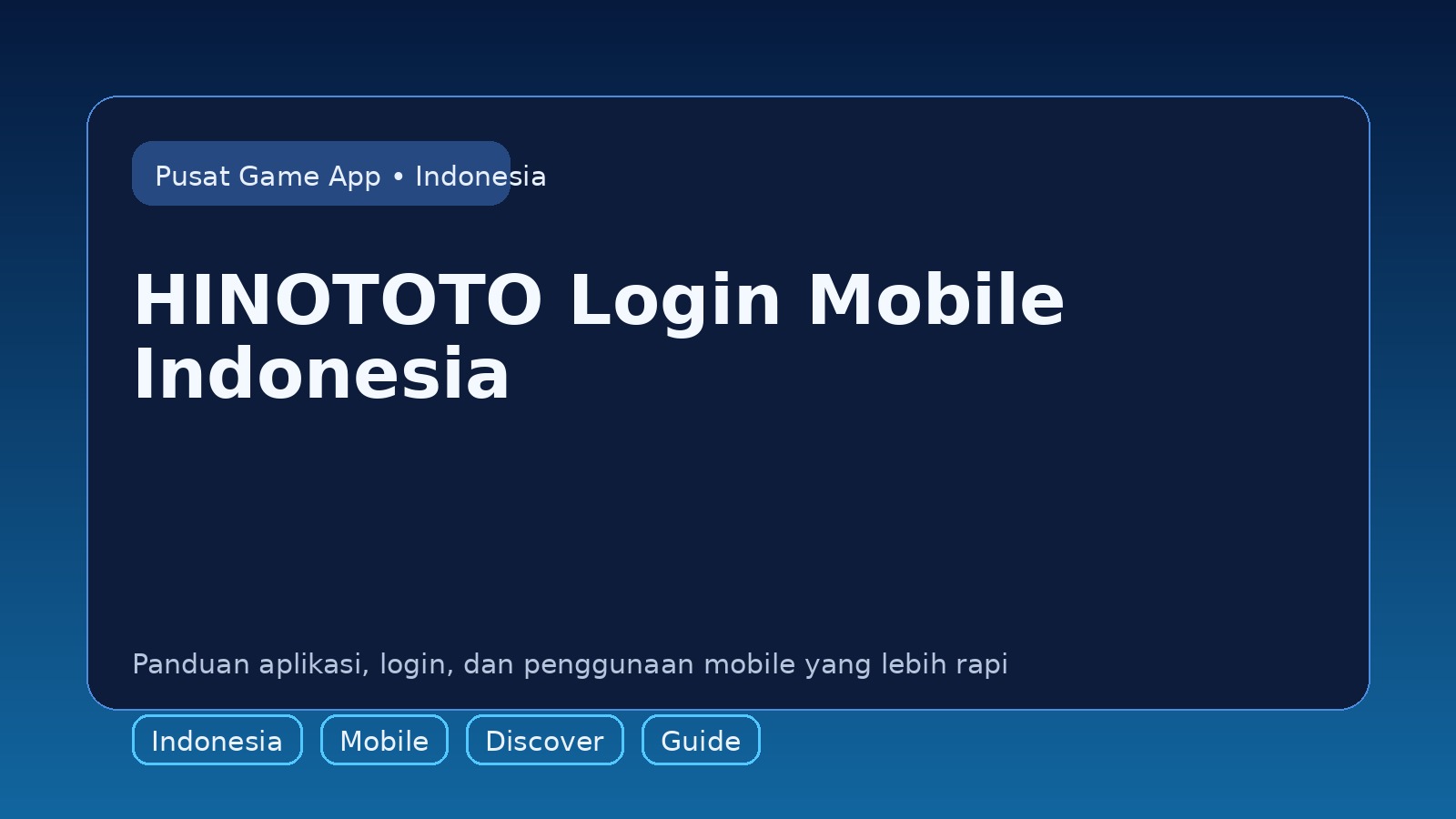 Pusat Game App • Indonesia

HINOTOTO Login Mobile Indonesia

Panduan aplikasi, login, dan penggunaan mobile yang lebih rapi

Indonesia Mobile Discover Guide