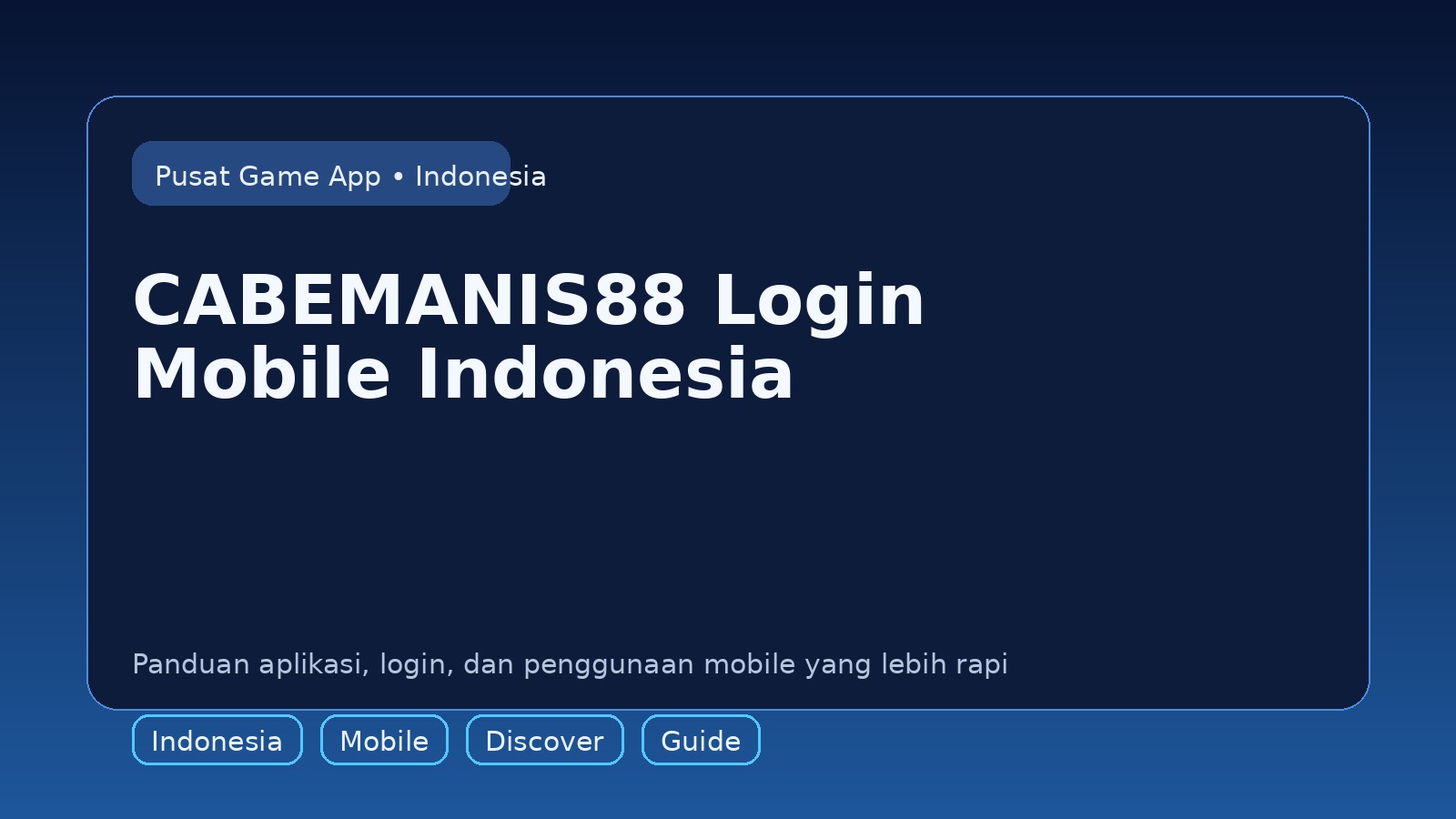 Pusat Game App • Indonesia

CABEMANIS88 Login Mobile Indonesia

Panduan aplikasi, login, dan penggunaan mobile yang lebih rapi

Indonesia Mobile Discover Guide