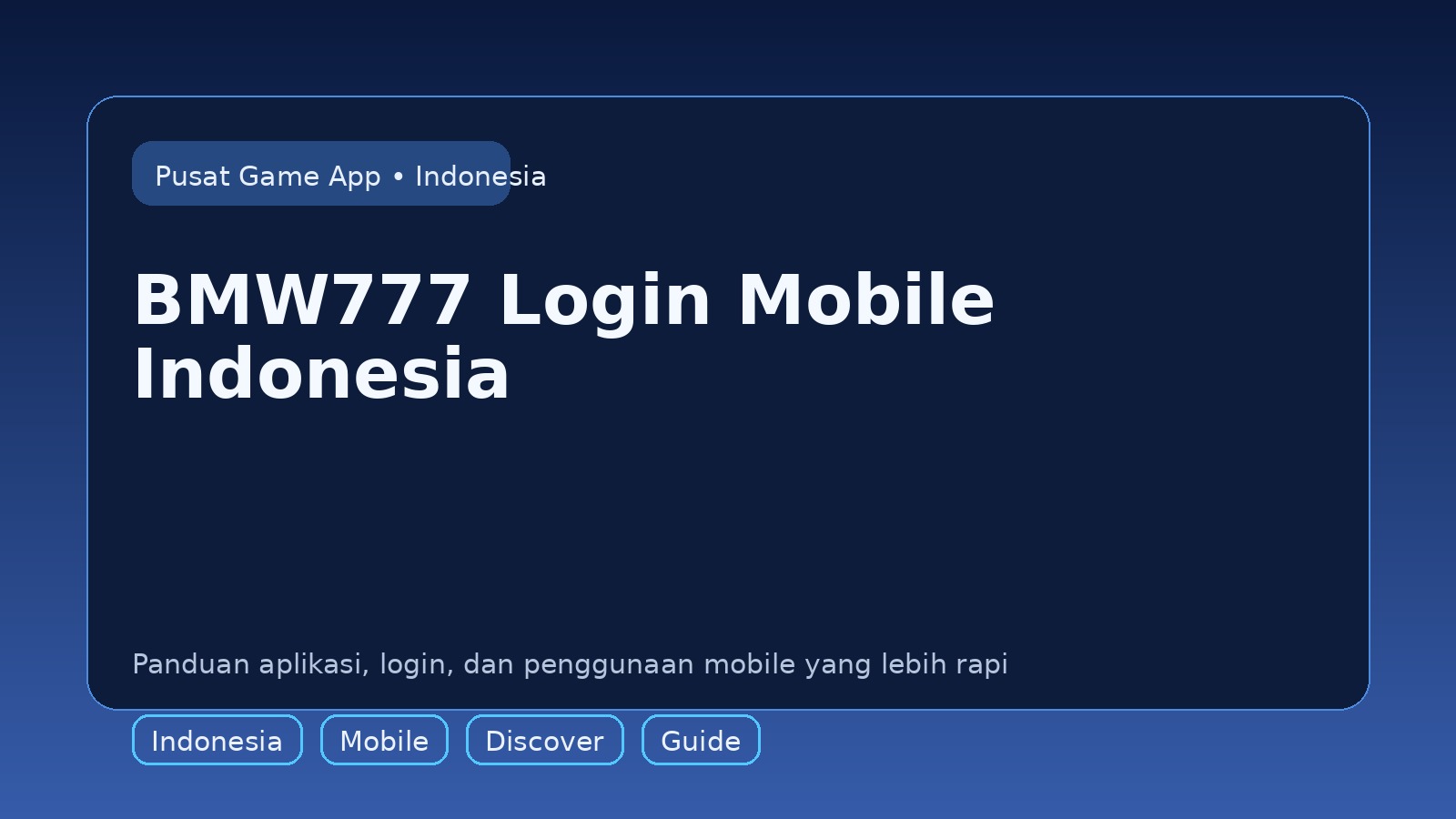 Pusat Game App • Indonesia

BMW777 Login Mobile Indonesia

Panduan aplikasi, login, dan penggunaan mobile yang lebih rapi

Indonesia
Mobile
Discover
Guide