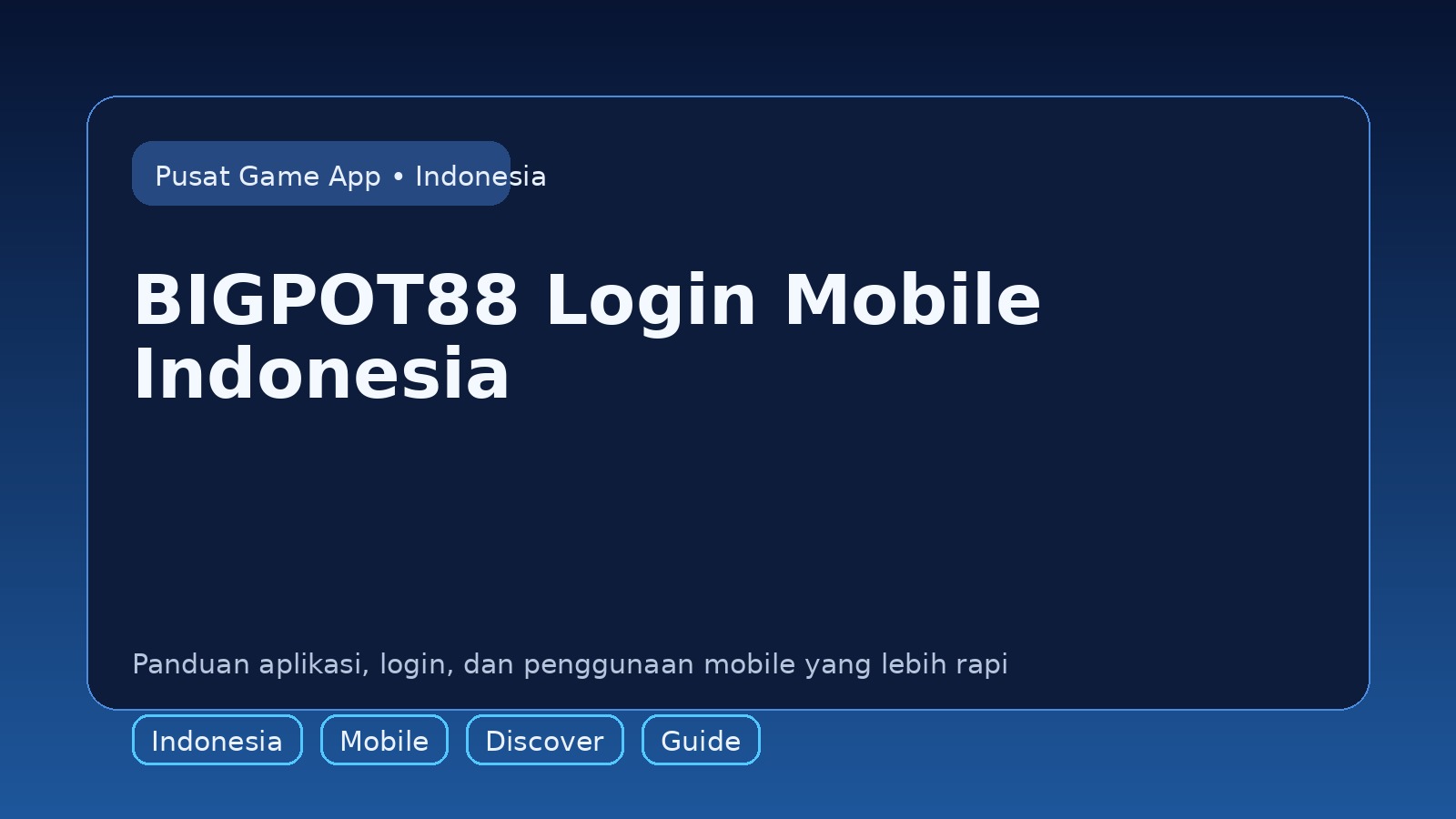 Pusat Game App • Indonesia

BIGPOT88 Login Mobile Indonesia

Panduan aplikasi, login, dan penggunaan mobile yang lebih rapi

Indonesia
Mobile
Discover
Guide