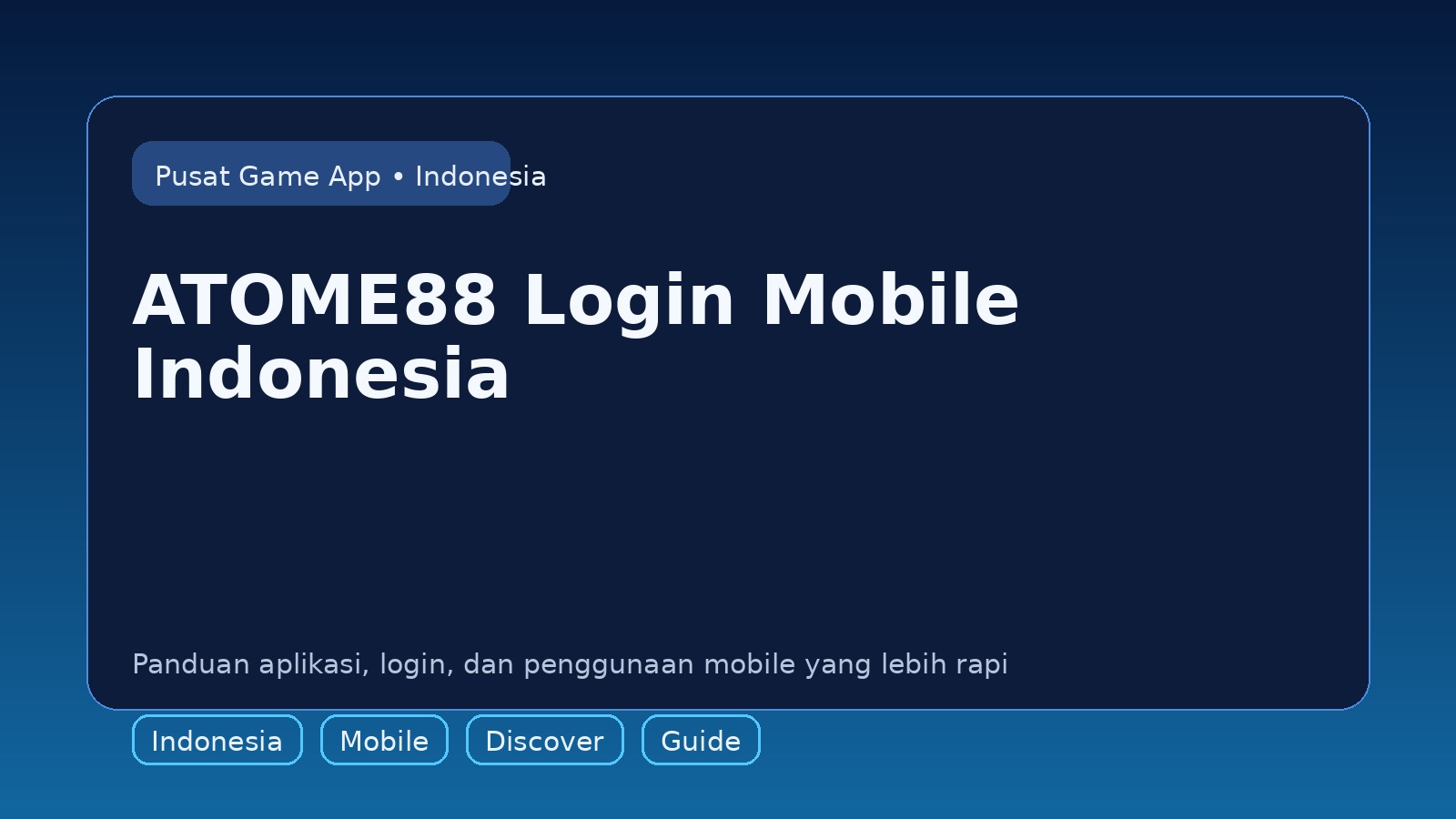 Pusat Game App • Indonesia

ATOME88 Login Mobile Indonesia

Panduan aplikasi, login, dan penggunaan mobile yang lebih rapi

Indonesia
Mobile
Discover
Guide